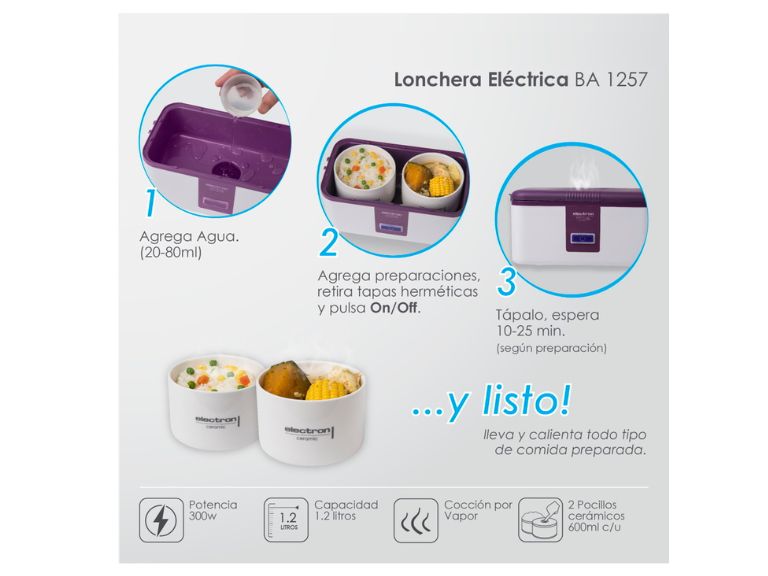 Lonchera Eléctrica BA 1257

1
Agrega Agua.
(20-80ml)

2
Agrega preparaciones, retira tapas herméticas y pulsa On/Off.

3
Tápalo, espera 10-25 min.
(según preparación)

electron ceramic

electron ceramic

...y listo!
lleva y calienta todo tipo de comida preparada.

Potencia 300w

1.2 LITROS
Capacidad 1.2 litros

Cocción por Vapor

2 Pocillos cerámicos 600ml c/u